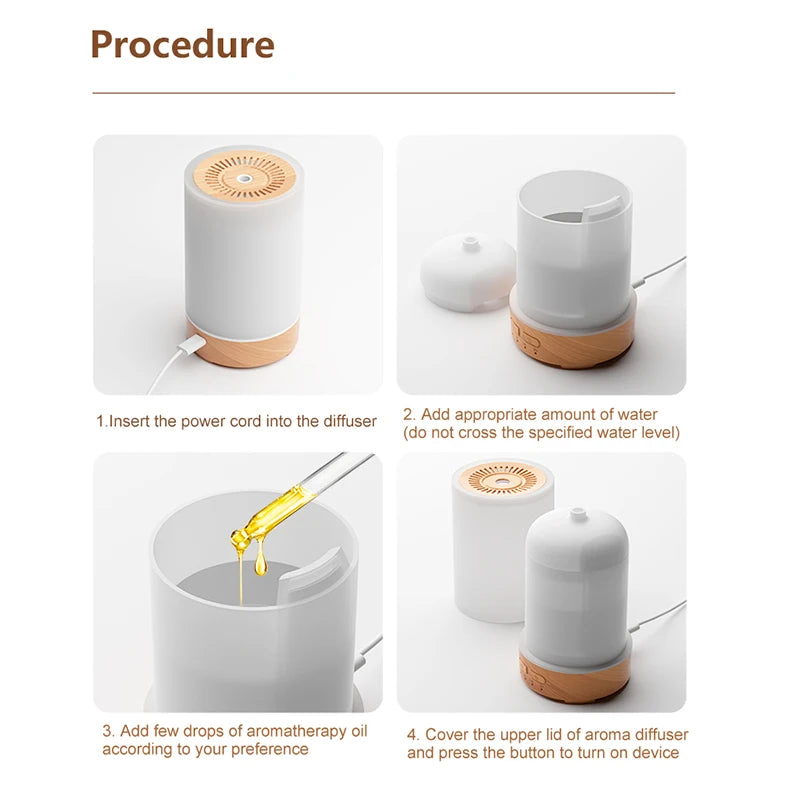 Procedure

1.Insert the power cord into the diffuser

2. Add appropriate amount of water (do not cross the specified water level)

3. Add few drops of aromatherapy oil according to your preference

4. Cover the upper lid of aroma diffuser and press the button to turn on device